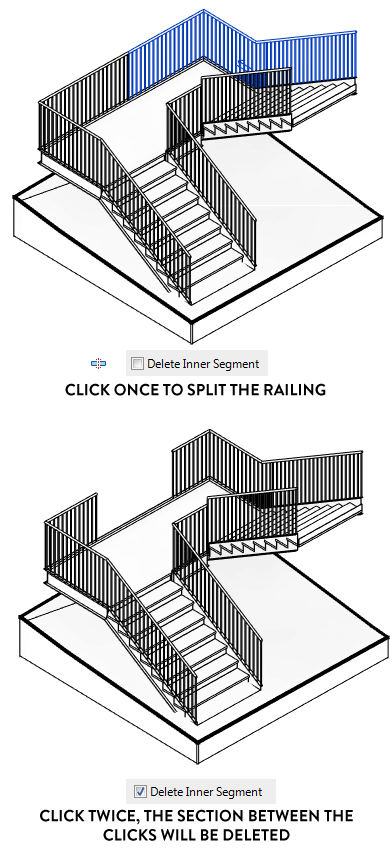 Delete Inner Segment

CLICK ONCE TO SPLIT THE RAILING

Delete Inner Segment

CLICK TWICE, THE SECTION BETWEEN THE CLICKS WILL BE DELETED